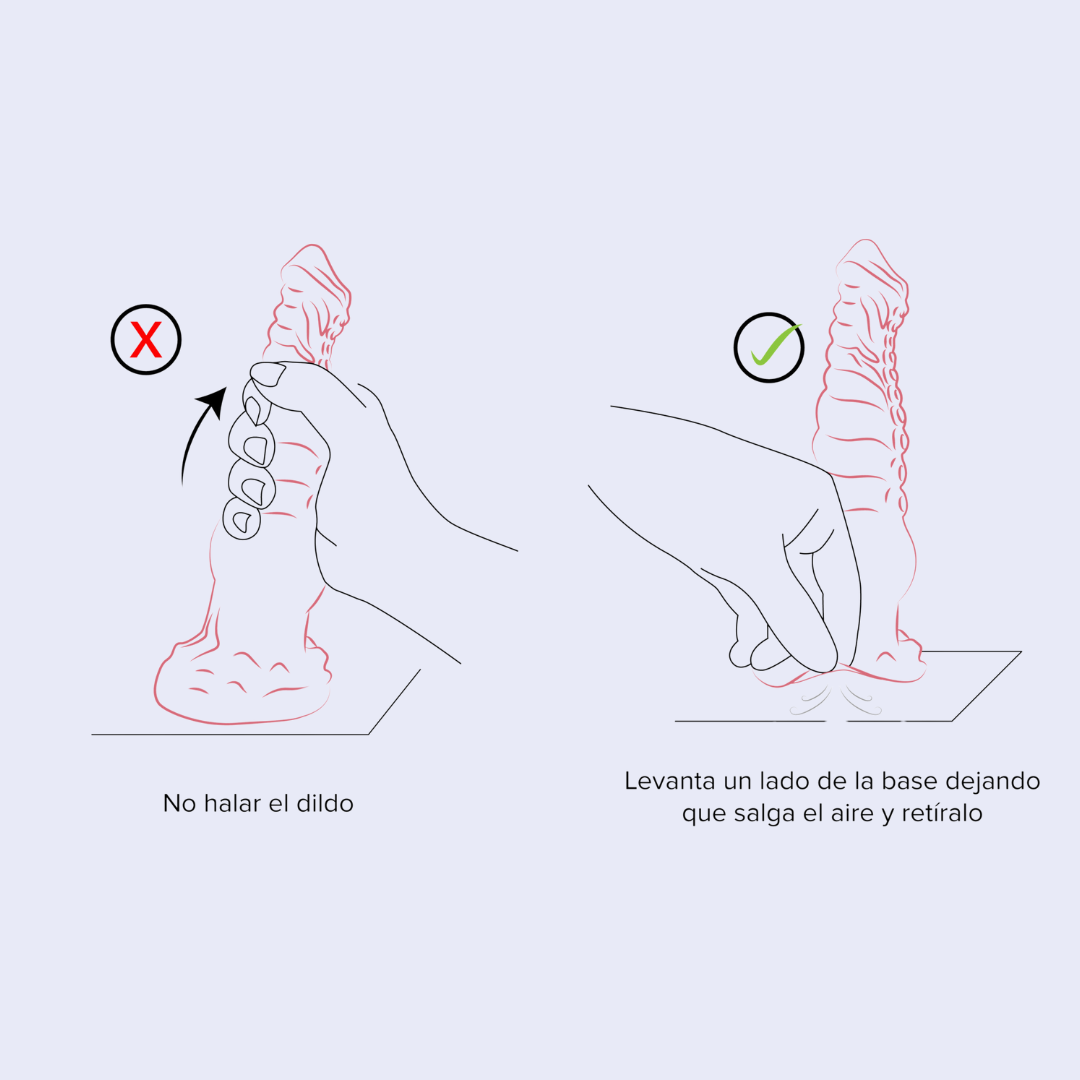 X

No halar el dildo

Levanta un lado de la base dejando que salga el aire y retíralo